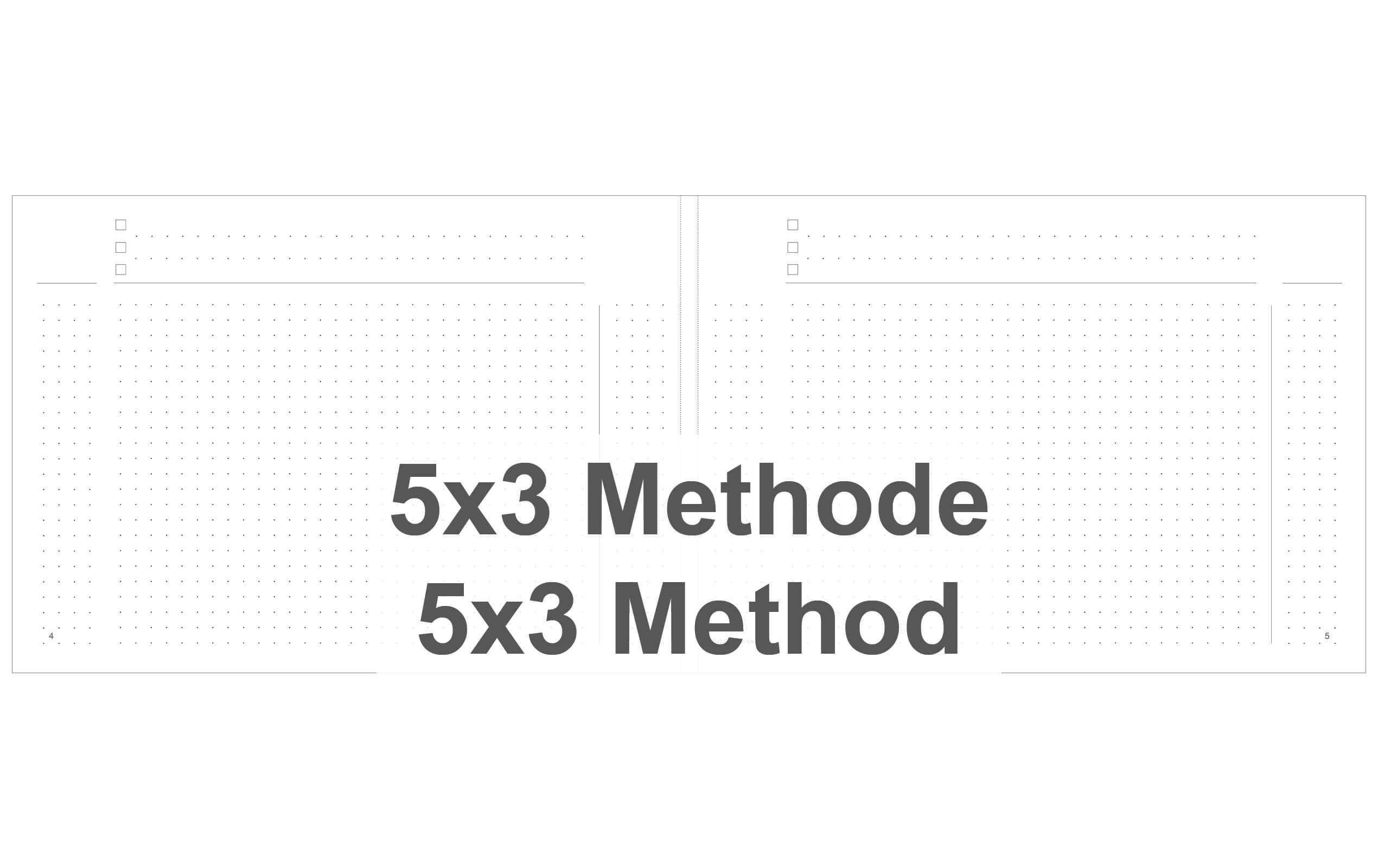 ☐
☐
☐

☐
☐
☐

5x3 Methode
5x3 Method

4

5